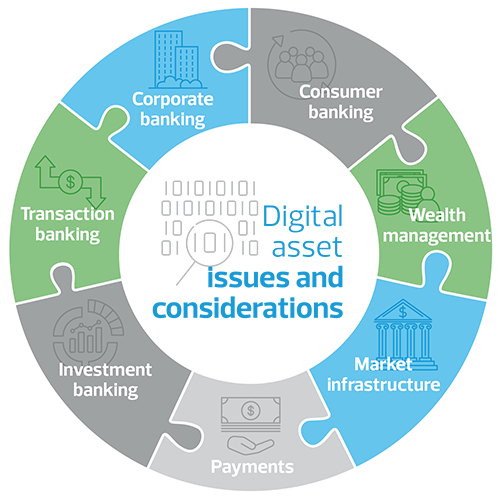 Digital asset issues and considerations

Corporate banking

Consumer banking

Wealth management

Market infrastructure

Payments

Investment banking

Transaction banking